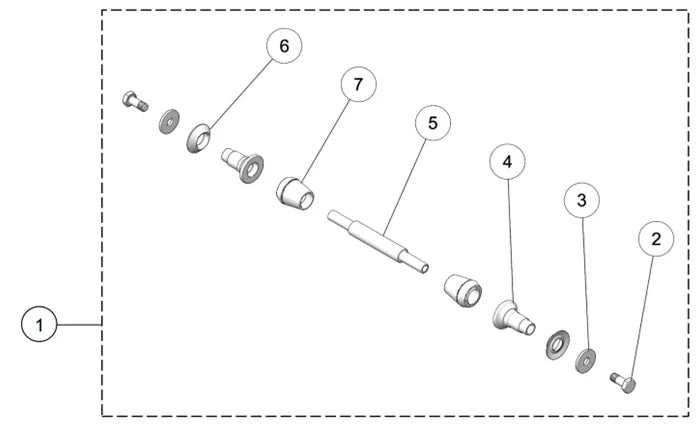 6
7
5
4
3
2
1