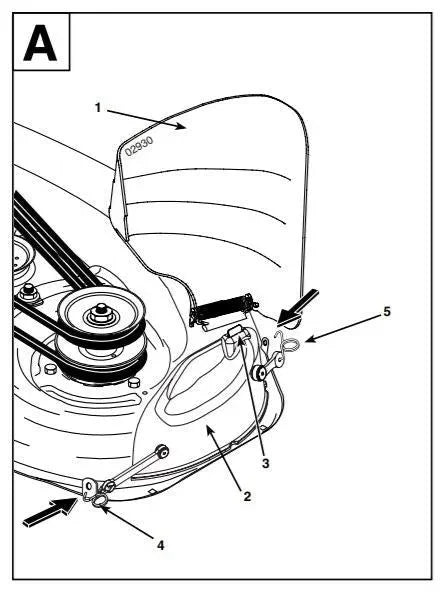 A

1

02930

5

3

2

4