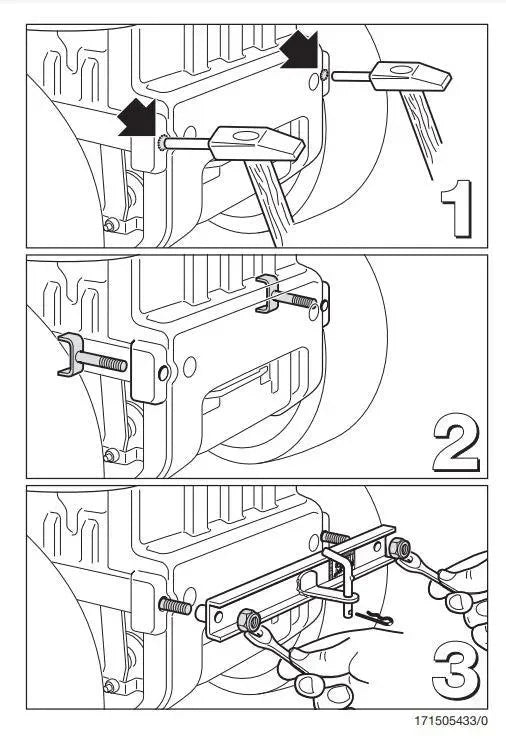 1

2

3

171505433/0